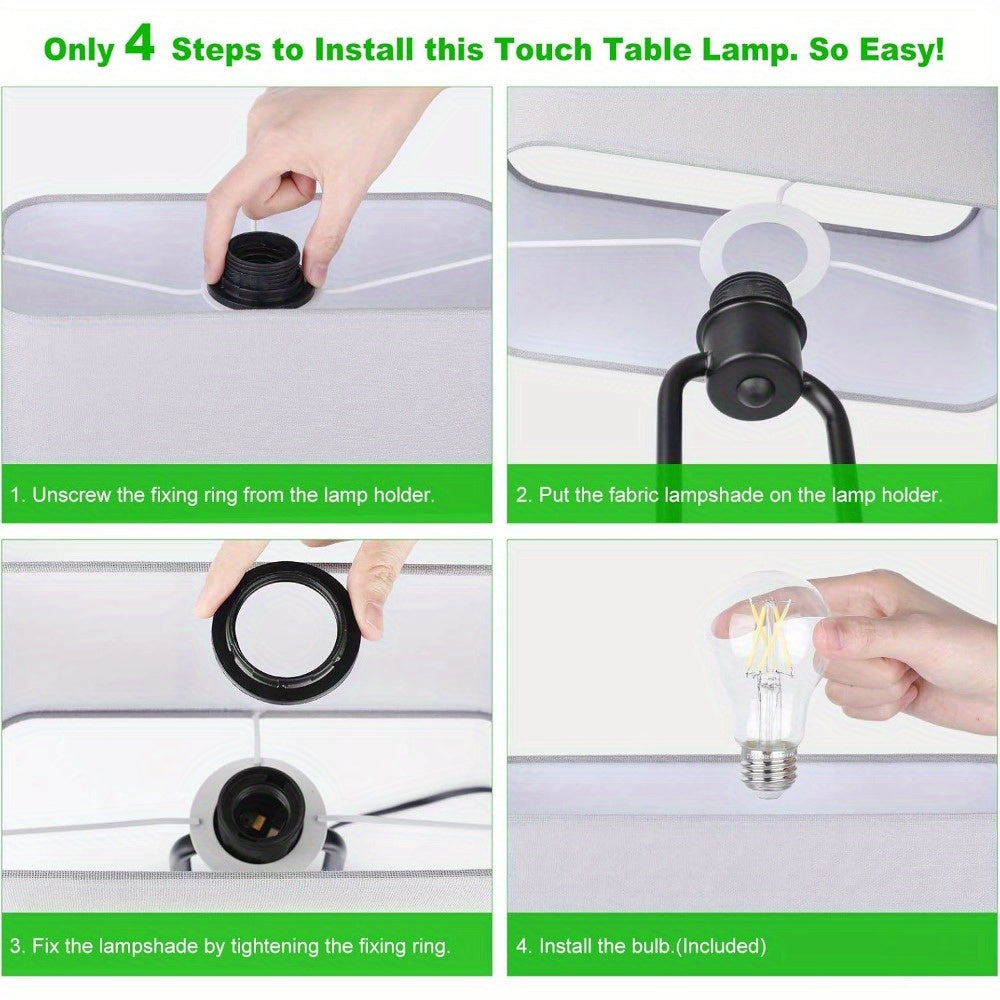 Only 4 Steps to Install this Touch Table Lamp. So Easy!

1. Unscrew the fixing ring from the lamp holder.

2. Put the fabric lampshade on the lamp holder.

3. Fix the lampshade by tightening the fixing ring.

4. Install the bulb.(Included)